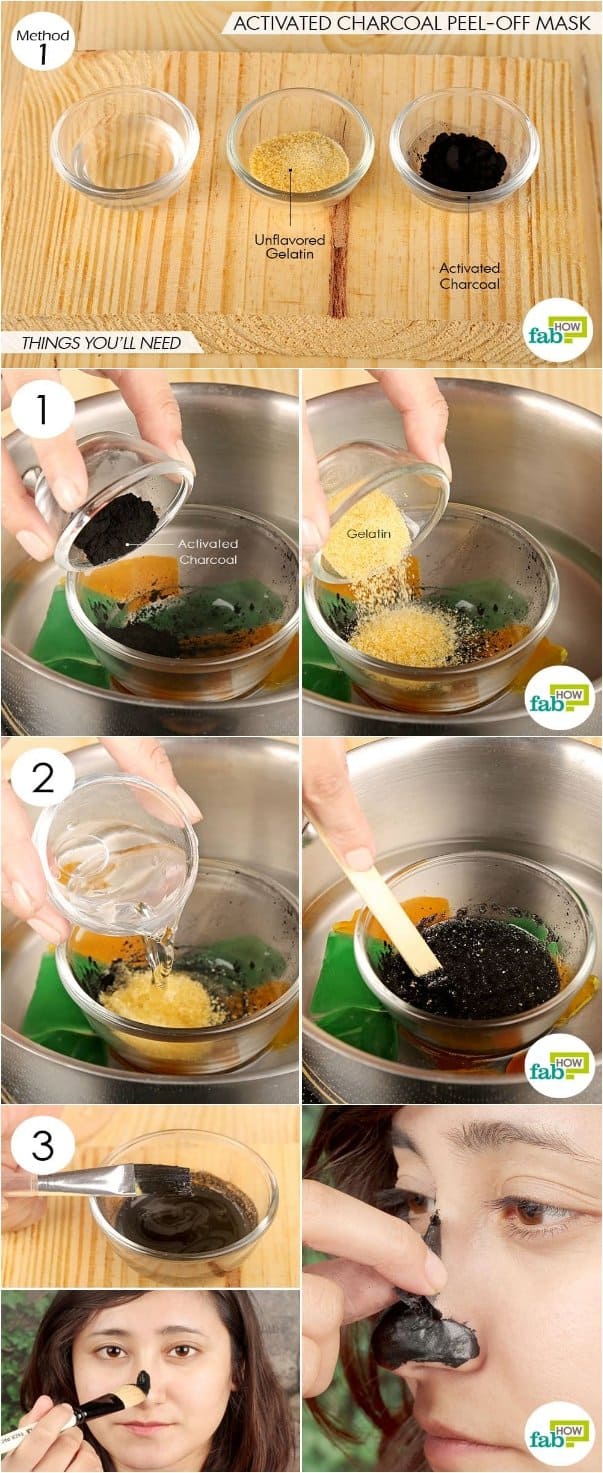 Method 1

ACTIVATED CHARCOAL PEEL-OFF MASK

Unflavored Gelatin

Activated Charcoal

THINGS YOU'LL NEED

fab HOW

1

Activated Charcoal

Gelatin

fab HOW

2

fab HOW

3

fab HOW