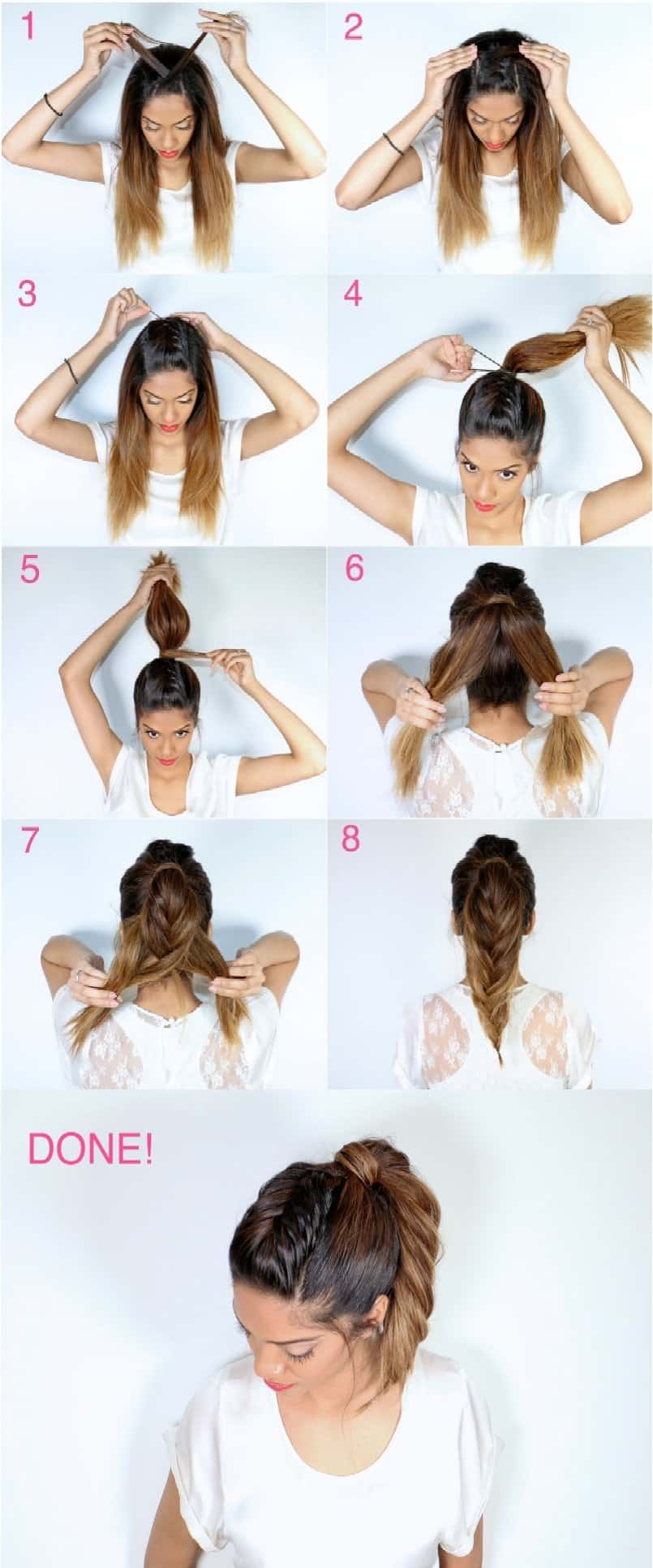 1

2

3

4

5

6

7

8

DONE!