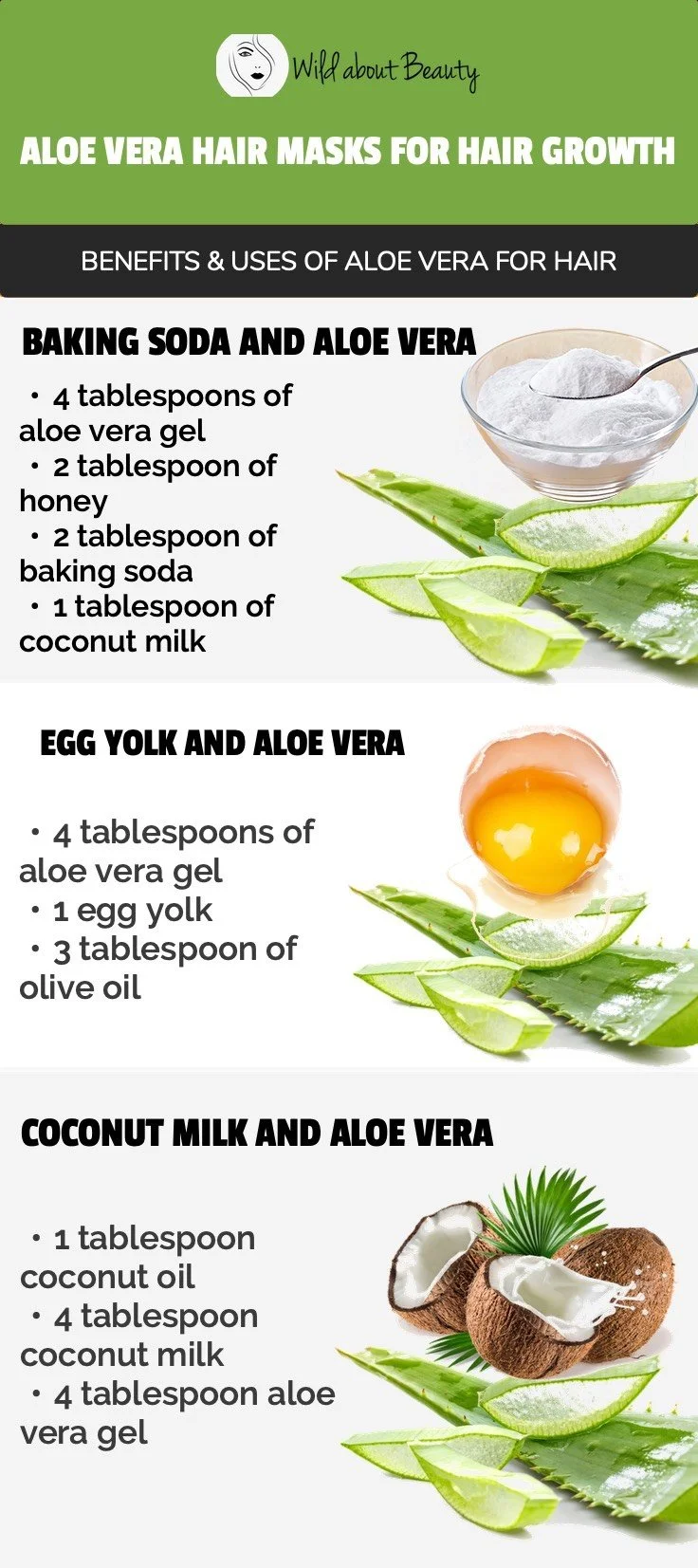 Wild about Beauty

ALOE VERA HAIR MASKS FOR HAIR GROWTH

BENEFITS & USES OF ALOE VERA FOR HAIR

BAKING SODA AND ALOE VERA

• 4 tablespoons of aloe vera gel
• 2 tablespoon of honey
• 2 tablespoon of baking soda
• 1 tablespoon of coconut milk

EGG YOLK AND ALOE VERA

• 4 tablespoons of aloe vera gel
• 1 egg yolk
• 3 tablespoon of olive oil

COCONUT MILK AND ALOE VERA

• 1 tablespoon coconut oil
• 4 tablespoon coconut milk
• 4 tablespoon aloe vera gel