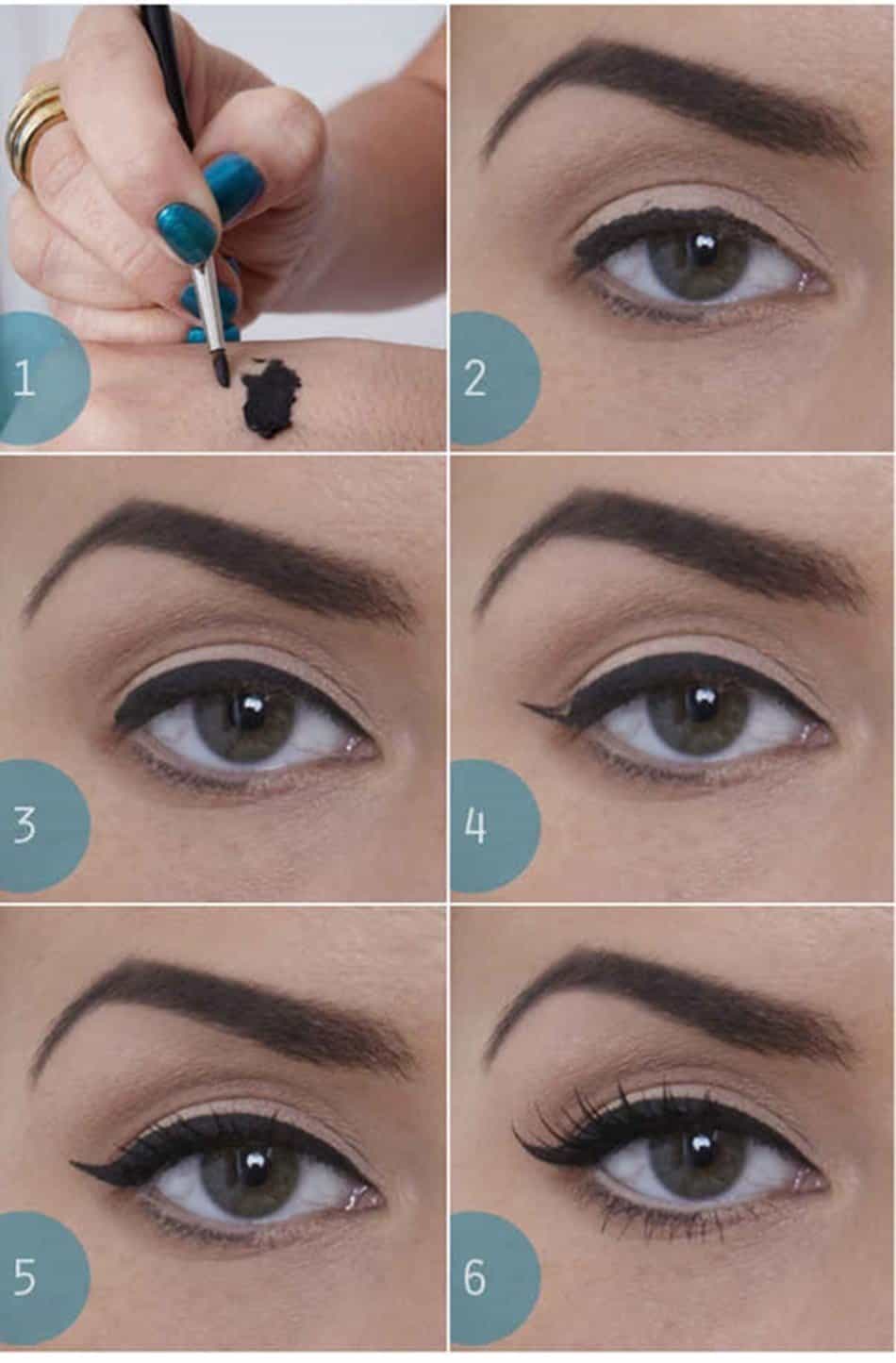 1

2

3

4

5

6